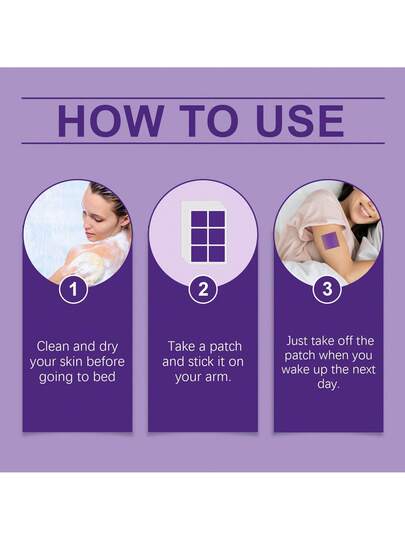 HOW TO USE

1

Clean and dry your skin before going to bed

2

Take a patch and stick it on your arm.

3

Just take off the patch when you wake up the next day.