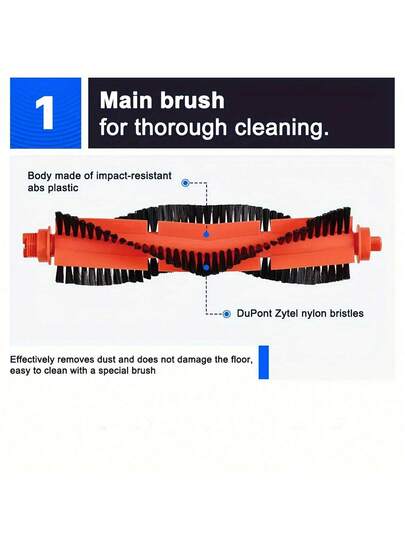 1

Main brush
for thorough cleaning.

Body made of impact-resistant abs plastic

DuPont Zytel nylon bristles

Effectively removes dust and does not damage the floor, easy to clean with a special brush