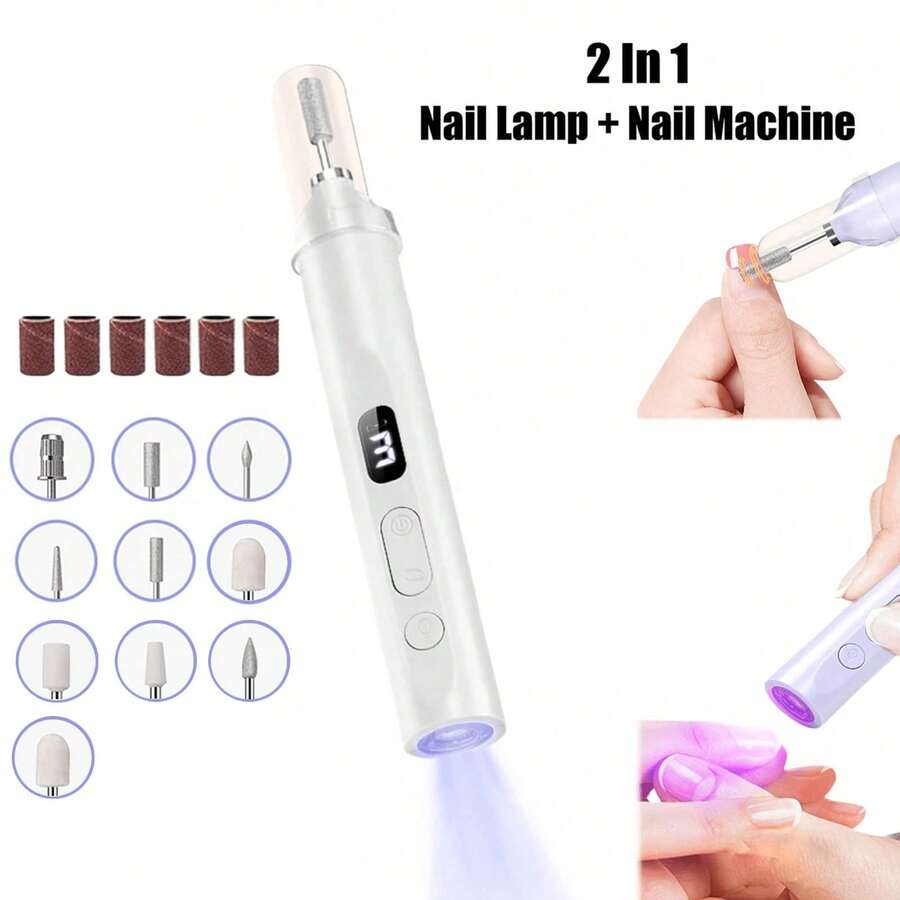 2 In 1
Nail Lamp + Nail Machine