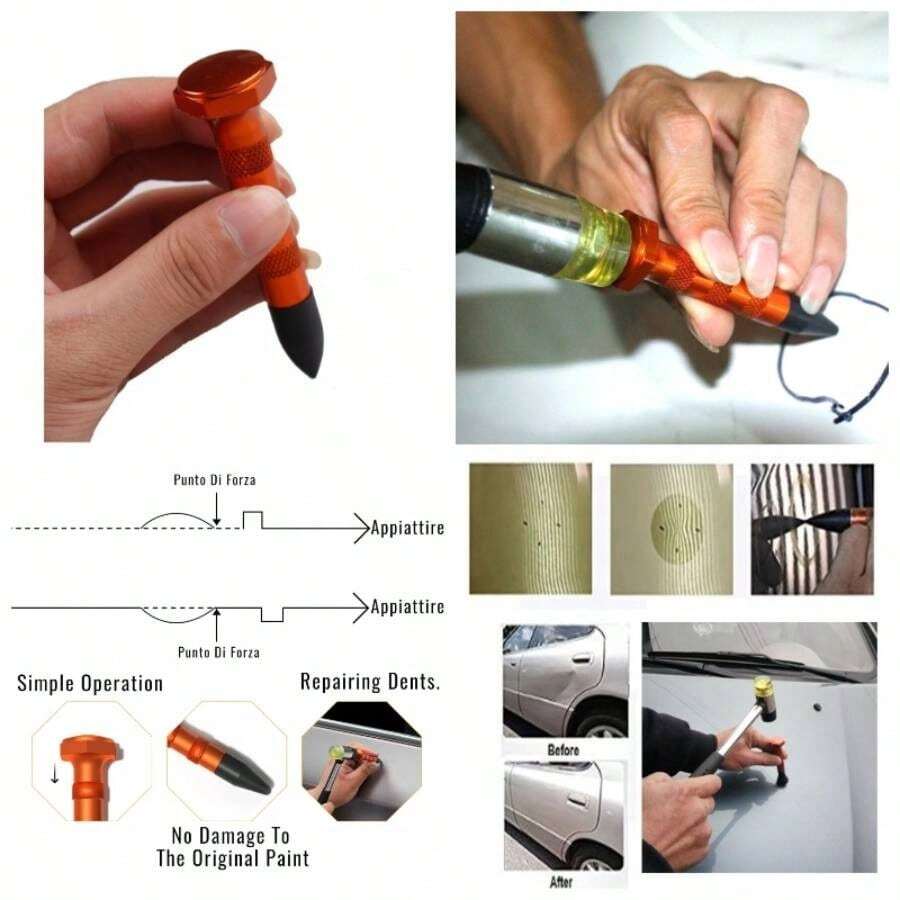 Punto Di Forza

Appiattire

Appiattire

Punto Di Forza

Simple Operation

Repairing Dents.

No Damage To The Original Paint

Before

After