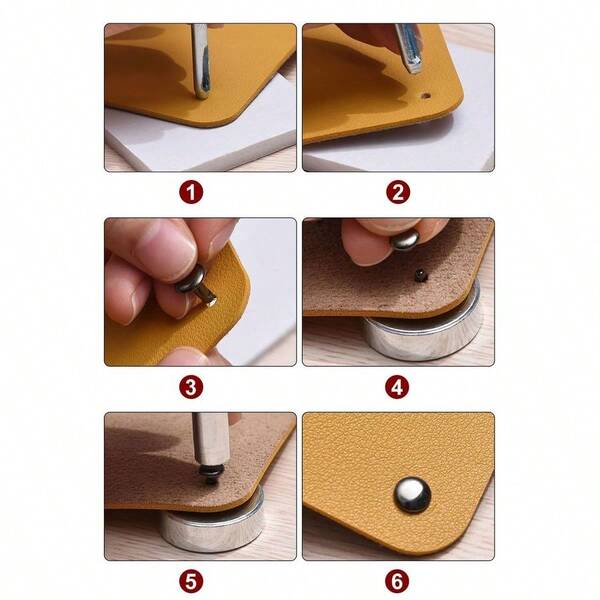 1

2

3

4

5

6