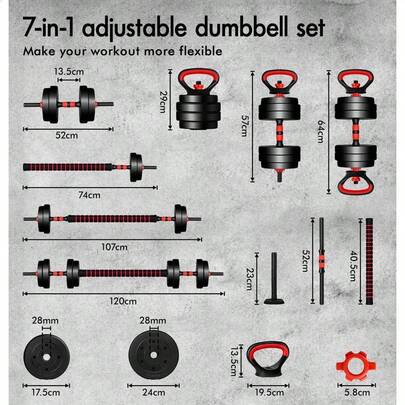 7-in-1 adjustable dumbbell set
Make your workout more flexible

13.5cm
52cm
29cm
57cm
64cm
74cm
107cm
120cm
23cm
52cm
40.5cm
28mm
17.5cm
28mm
24cm
13.5cm
19.5cm
5.8cm