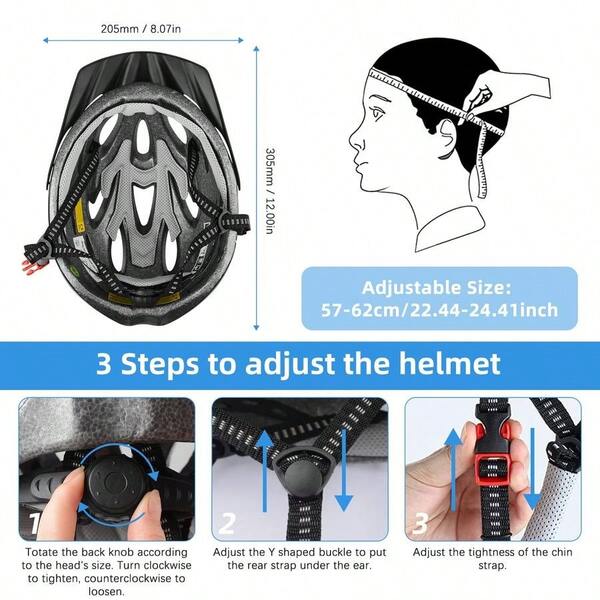 205mm / 8.07in

305mm / 12.00in

Adjustable Size:
57-62cm/22.44-24.41inch

3 Steps to adjust the helmet

1

Totate the back knob according to the head's size. Turn clockwise to tighten, counterclockwise to loosen.

2

Adjust the Y shaped buckle to put the rear strap under the ear.

3

Adjust the tightness of the chin strap.