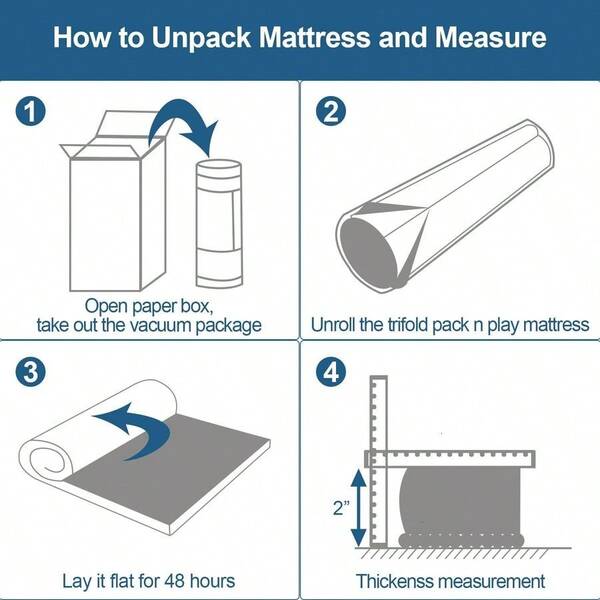 How to Unpack Mattress and Measure

1

Open paper box, take out the vacuum package

2

Unroll the trifold pack n play mattress

3

Lay it flat for 48 hours

4

2"

Thickenss measurement