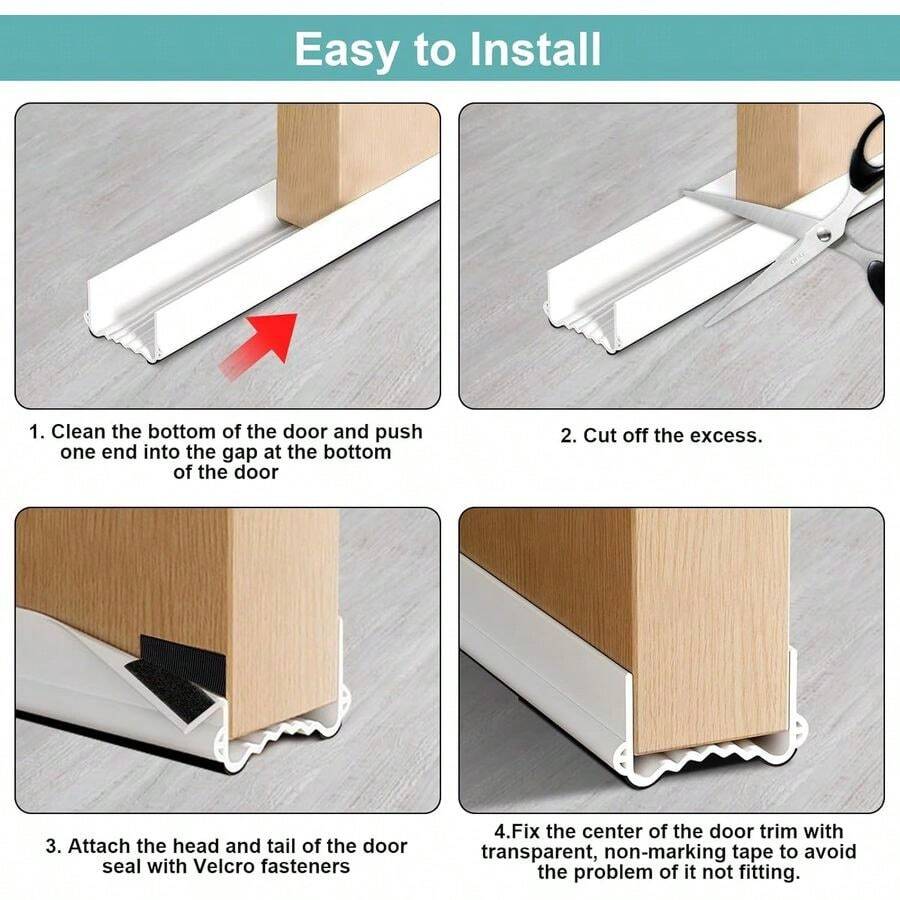 Easy to Install

1. Clean the bottom of the door and push one end into the gap at the bottom of the door

2. Cut off the excess.

3. Attach the head and tail of the door seal with Velcro fasteners

4.Fix the center of the door trim with transparent, non-marking tape to avoid the problem of it not fitting.