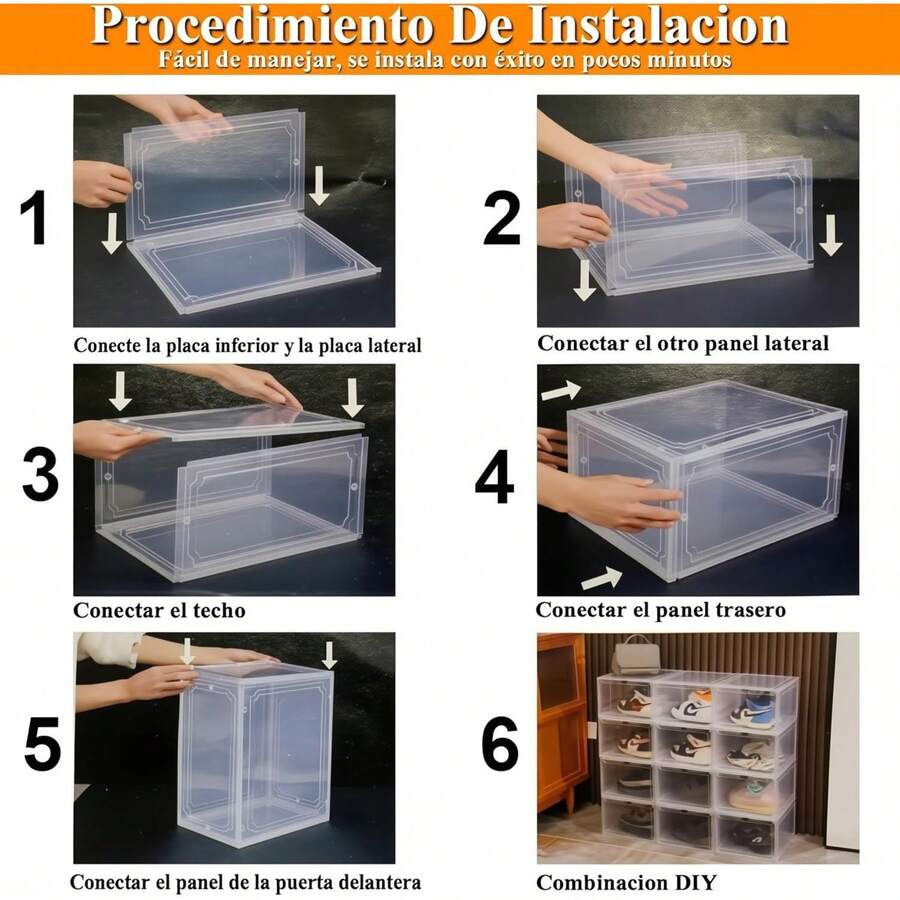 Procedimiento De Instalacion
Fácil de manejar, se instala con éxito en pocos minutos

1
Conecte la placa inferior y la placa lateral

2
Conectar el otro panel lateral

3
Conectar el techo

4
Conectar el panel trasero

5
Conectar el panel de la puerta delantera

6
Combinacion DIY