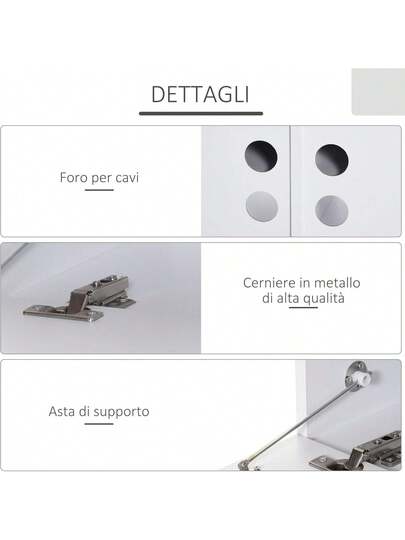 DETTAGLI

Foro per cavi

Cerniere in metallo di alta qualità

Asta di supporto