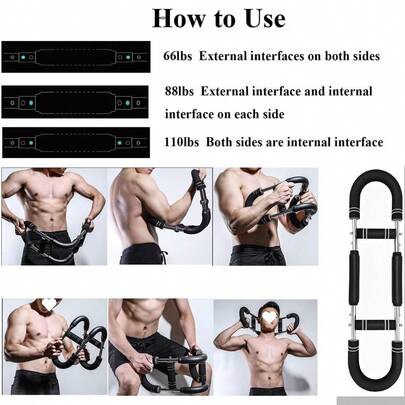 How to Use

66lbs External interfaces on both sides

88lbs External interface and internal interface on each side

110lbs Both sides are internal interface