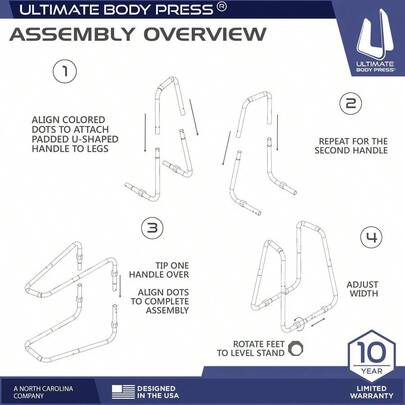 ULTIMATE BODY PRESS ®

ASSEMBLY OVERVIEW

ULTIMATE BODY PRESS

1

ALIGN COLORED DOTS TO ATTACH PADDED U-SHAPED HANDLE TO LEGS

2

REPEAT FOR THE SECOND HANDLE

3

TIP ONE HANDLE OVER

ALIGN DOTS TO COMPLETE ASSEMBLY

4

ADJUST WIDTH

ROTATE FEET TO LEVEL STAND

10 YEAR

A NORTH CAROLINA COMPANY

DESIGNED IN THE USA

LIMITED WARRANTY