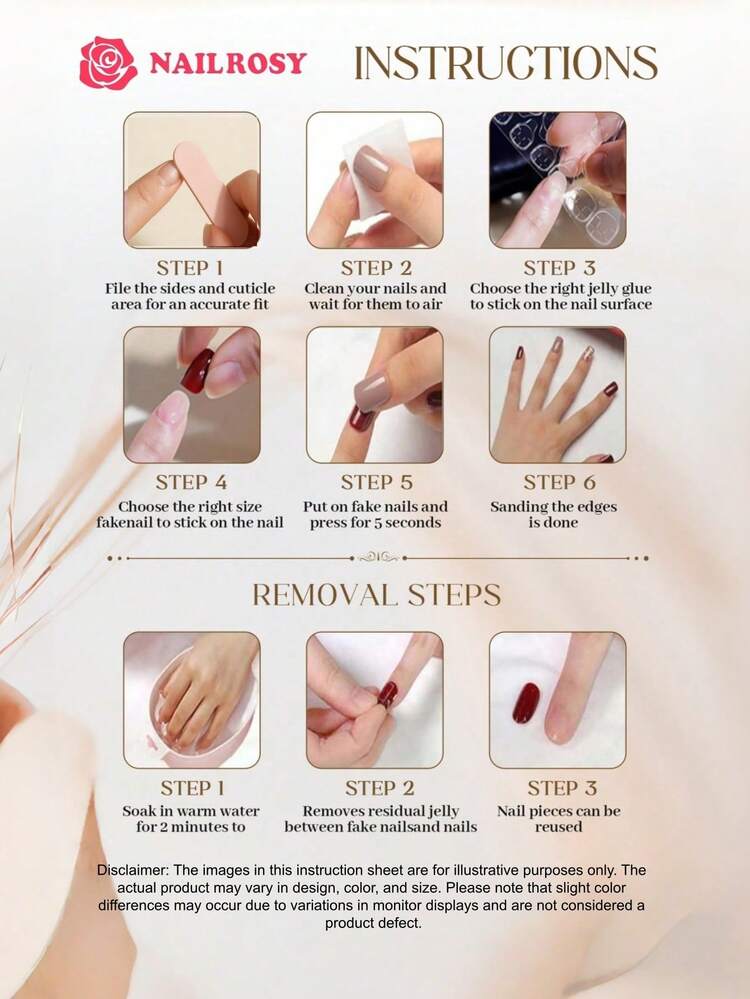 NAILROSY

INSTRUCTIONS

STEP 1
File the sides and cuticle area for an accurate fit

STEP 2
Clean your nails and wait for them to air

STEP 3
Choose the right jelly glue to stick on the nail surface

STEP 4
Choose the right size fakenail to stick on the nail

STEP 5
Put on fake nails and press for 5 seconds

STEP 6
Sanding the edges is done

REMOVAL STEPS

STEP 1
Soak in warm water for 2 minutes to

STEP 2
Removes residual jelly between fake nailsand nails

STEP 3
Nail pieces can be reused

Disclaimer: The images in this instruction sheet are for illustrative purposes only. The actual product may vary in design, color, and size. Please note that slight color differences may occur due to variations in monitor displays and are not considered a product defect.