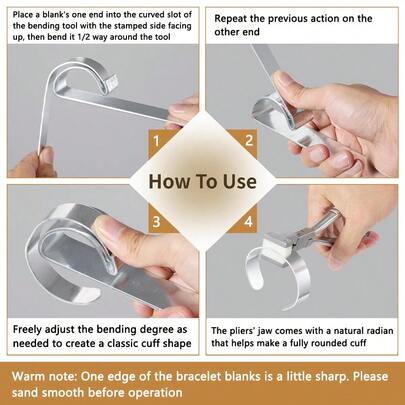 Place a blank's one end into the curved slot of the bending tool with the stamped side facing up, then bend it 1/2 way around the tool

Repeat the previous action on the other end

1

2

How To Use

3

4

Freely adjust the bending degree as needed to create a classic cuff shape

The pliers' jaw comes with a natural radian that helps make a fully rounded cuff

Warm note: One edge of the bracelet blanks is a little sharp. Please sand smooth before operation