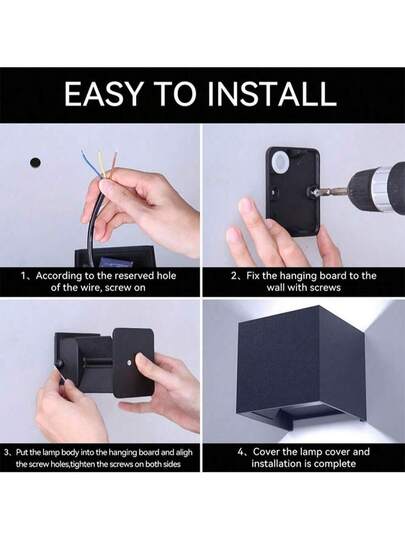 EASY TO INSTALL

1、According to the reserved hole of the wire, screw on

2、Fix the hanging board to the wall with screws

3、Put the lamp body into the hanging board and aligh the screw holes,tighten the screws on both sides

4、Cover the lamp cover and installation is complete