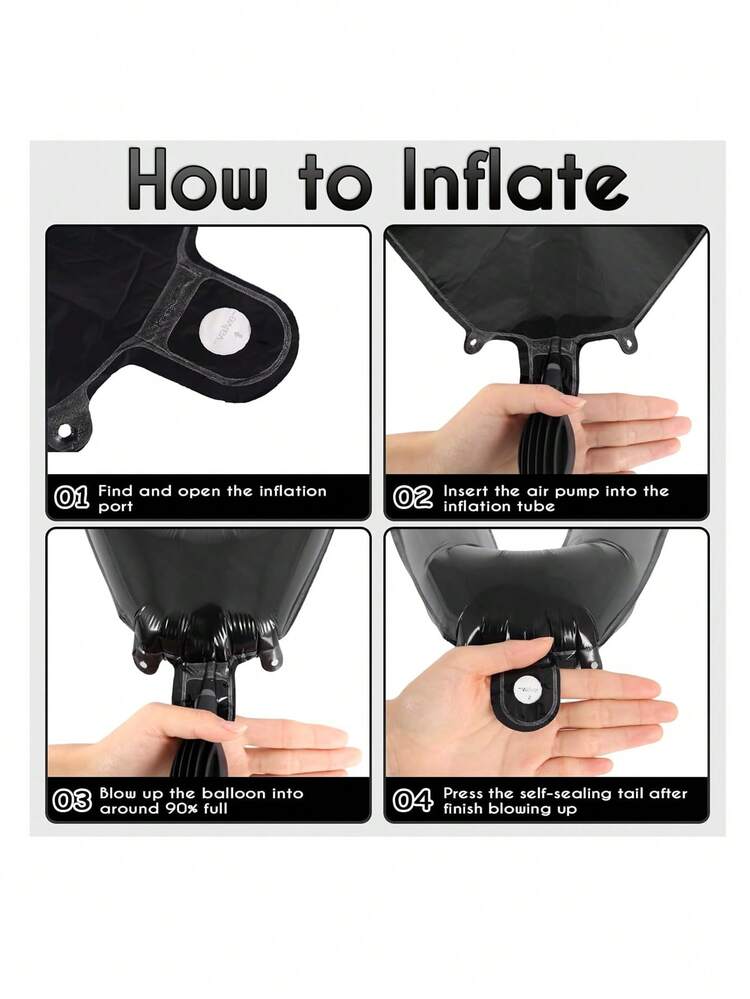 How to Inflate

01 Find and open the inflation port

02 Insert the air pump into the inflation tube

03 Blow up the balloon into around 90% full

04 Press the self-sealing tail after finish blowing up