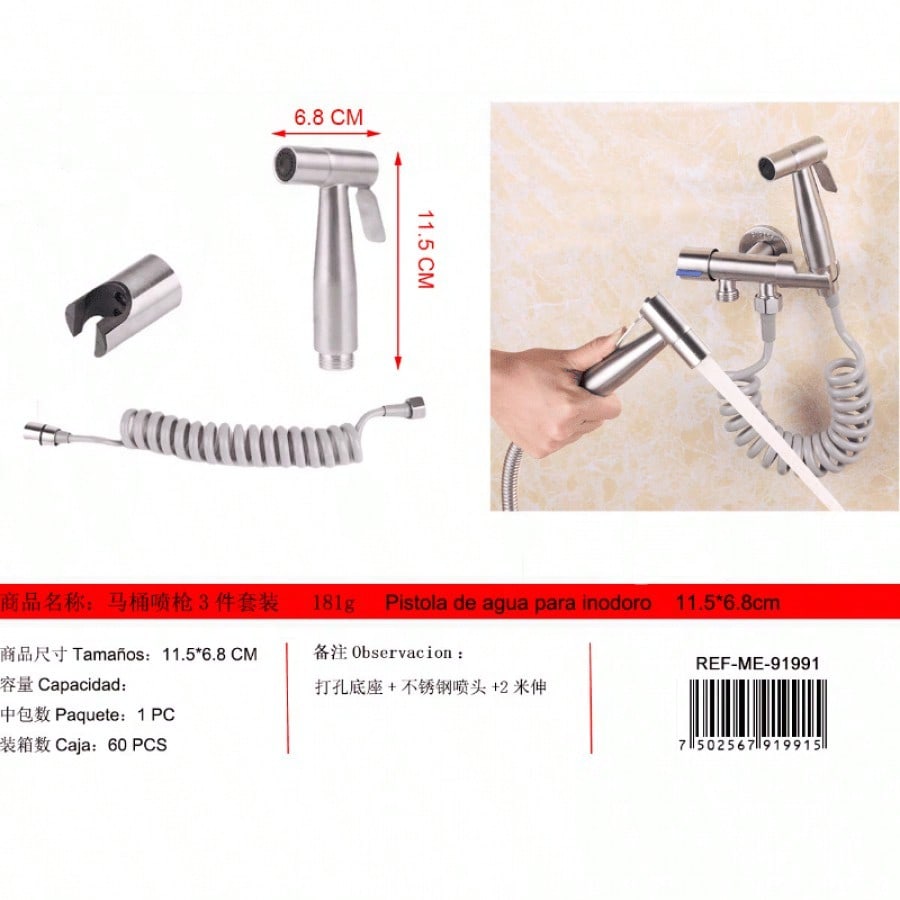 6.8 CM

11.5 CM

商品名称：马桶喷枪 3 件套装 181g Pistola de agua para inodoro 11.5*6.8cm

商品尺寸 Tamaños：11.5*6.8 CM
容量 Capacidad：
中包数 Paquete：1 PC
装箱数 Caja：60 PCS

备注 Observacion：
打孔底座 + 不锈钢喷头 +2 米伸

REF-ME-91991

7 502567 919915