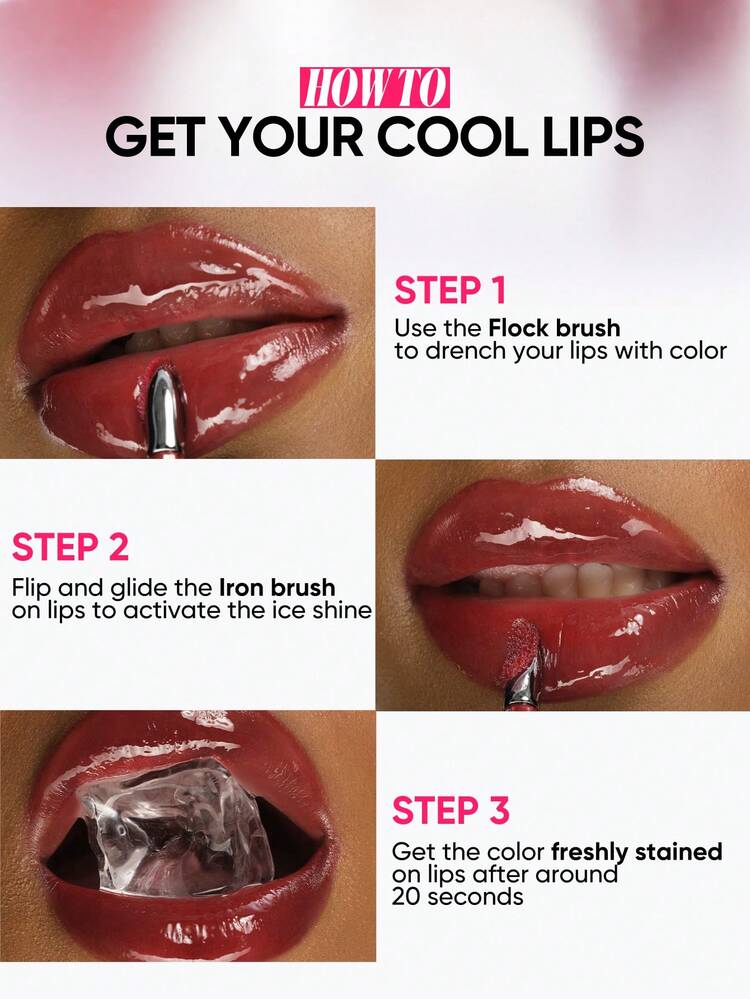 HOW TO
GET YOUR COOL LIPS

STEP 1
Use the Flock brush to drench your lips with color

STEP 2
Flip and glide the Iron brush on lips to activate the ice shine

STEP 3
Get the color freshly stained on lips after around 20 seconds