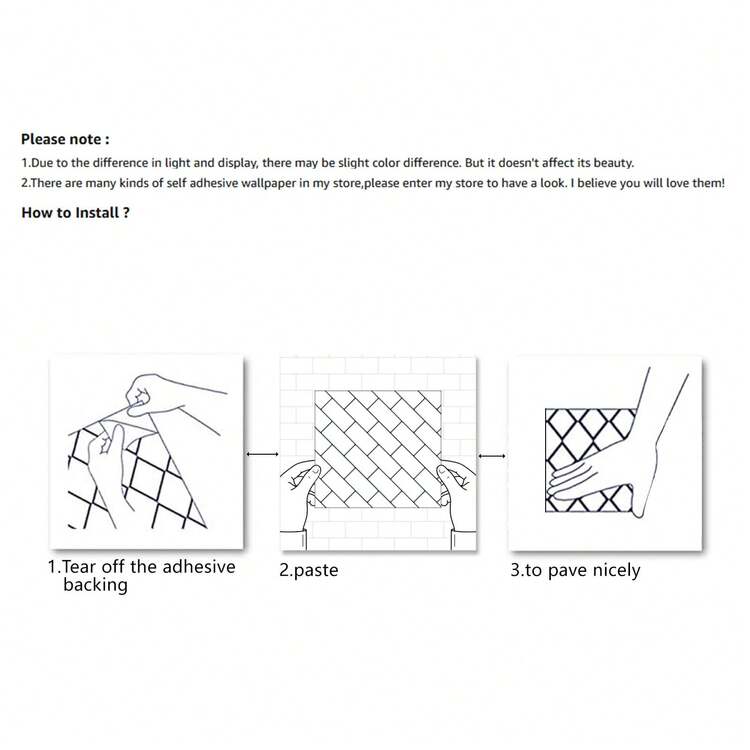 Please note :
1.Due to the difference in light and display, there may be slight color difference. But it doesn't affect its beauty.
2.There are many kinds of self adhesive wallpaper in my store,please enter my store to have a look. I believe you will love them!

How to Install ?

1.Tear off the adhesive backing

2.paste

3.to pave nicely