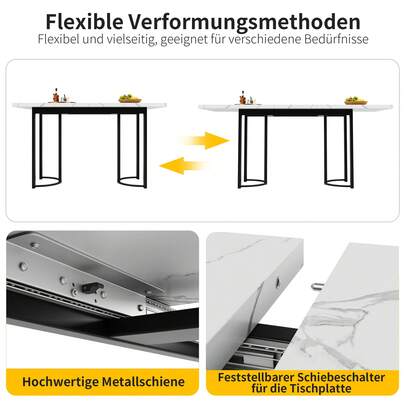 Flexible Verformungsmethoden
Flexibel und vielseitig, geeignet für verschiedene Bedürfnisse

Hochwertige Metallschiene

Feststellbarer Schiebeschalter für die Tischplatte