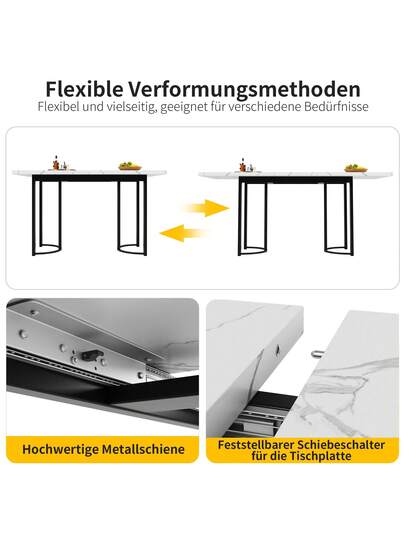 Flexible Verformungsmethoden
Flexibel und vielseitig, geeignet für verschiedene Bedürfnisse

Hochwertige Metallschiene

Feststellbarer Schiebeschalter für die Tischplatte