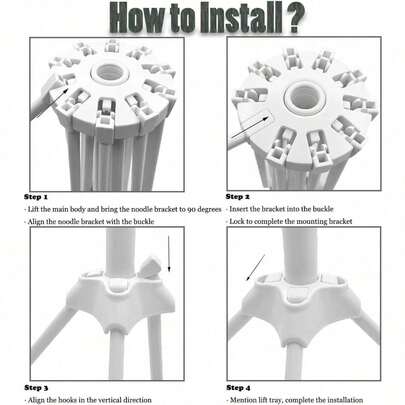 How to Install ?

Step 1

- Lift the main body and bring the noodle bracket to 90 degrees
- Align the noodle bracket with the buckle

Step 2

- Insert the bracket into the buckle
- Lock to complete the mounting bracket

Step 3

- Align the hooks in the vertical direction

Step 4

- Mention lift tray, complete the installation