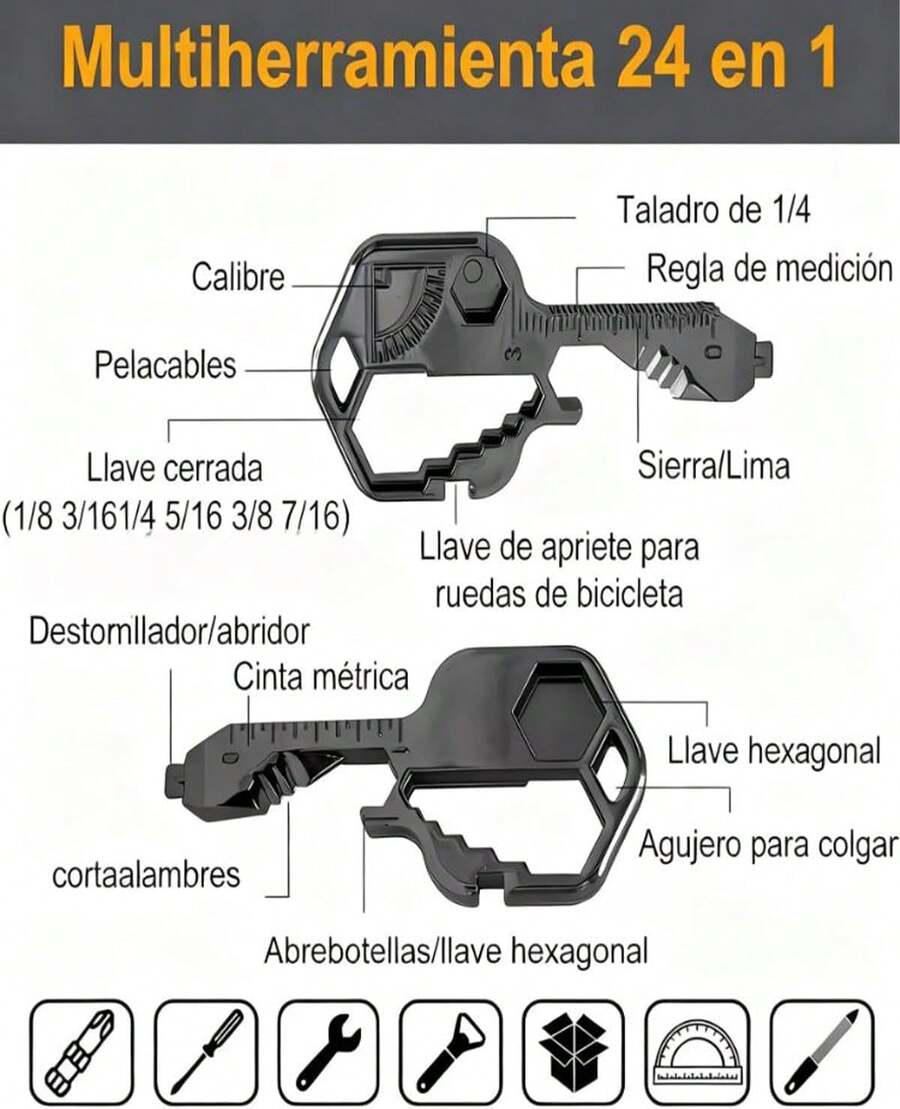 Multiherramienta 24 en 1

Taladro de 1/4

Calibre

Regla de medición

Pelacables

Llave cerrada
(1/8 3/161/4 5/16 3/8 7/16)

Sierra/Lima

Llave de apriete para ruedas de bicicleta

Destomllador/abridor

Cinta métrica

Llave hexagonal

Agujero para colgar

cortaalambres

Abrebotellas/llave hexagonal