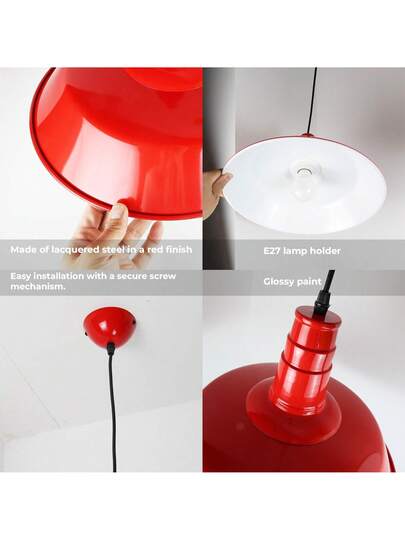 Made of lacquered steel in a red finish

E27 lamp holder

Easy installation with a secure screw mechanism.

Glossy paint