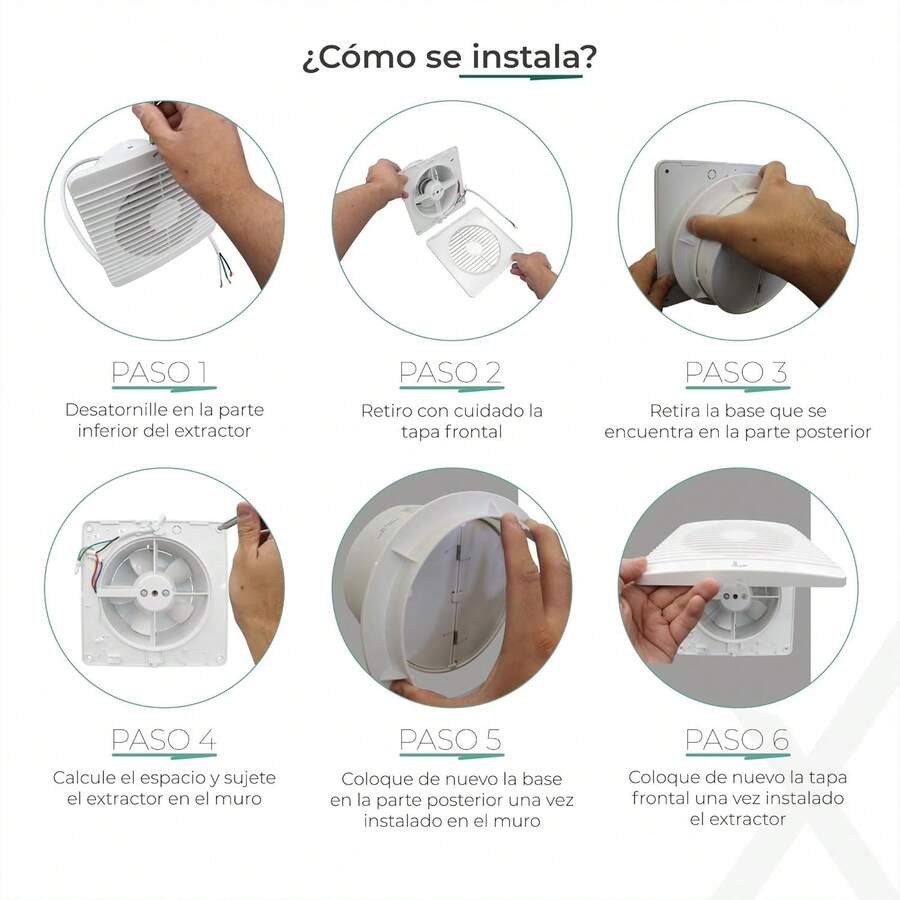 ¿Cómo se instala?

PASO 1
Desatornille en la parte inferior del extractor

PASO 2
Retiro con cuidado la tapa frontal

PASO 3
Retira la base que se encuentra en la parte posterior

PASO 4
Calcule el espacio y sujete el extractor en el muro

PASO 5
Coloque de nuevo la base en la parte posterior una vez instalado en el muro

PASO 6
Coloque de nuevo la tapa frontal una vez instalado el extractor