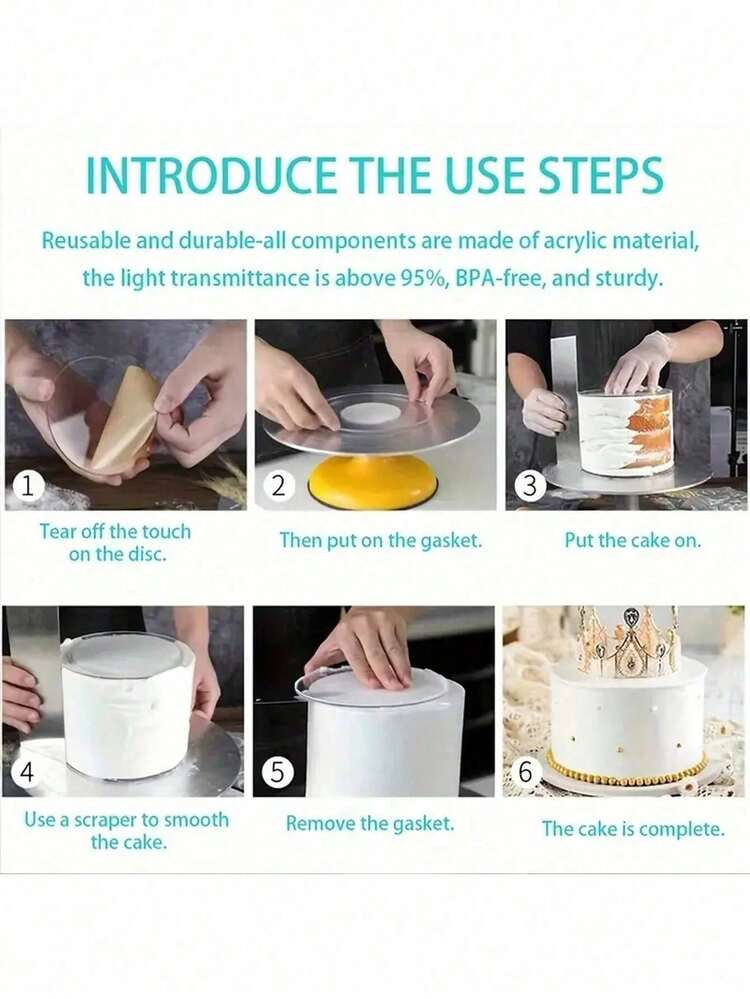 INTRODUCE THE USE STEPS

Reusable and durable-all components are made of acrylic material, the light transmittance is above 95%, BPA-free, and sturdy.

1
Tear off the touch on the disc.

2
Then put on the gasket.

3
Put the cake on.

4
Use a scraper to smooth the cake.

5
Remove the gasket.

6
The cake is complete.