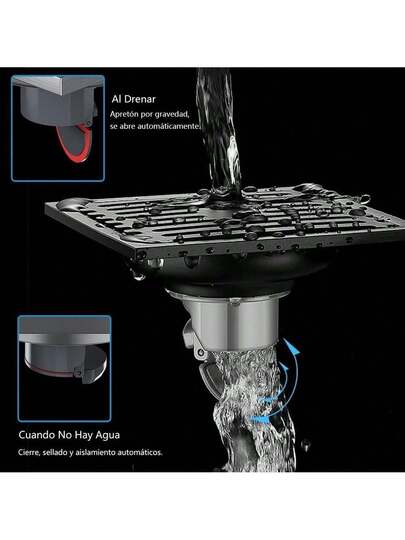 Al Drenar
Apretón por gravedad, se abre automáticamente.

Cuando No Hay Agua
Cierre, sellado y aislamiento automáticos.