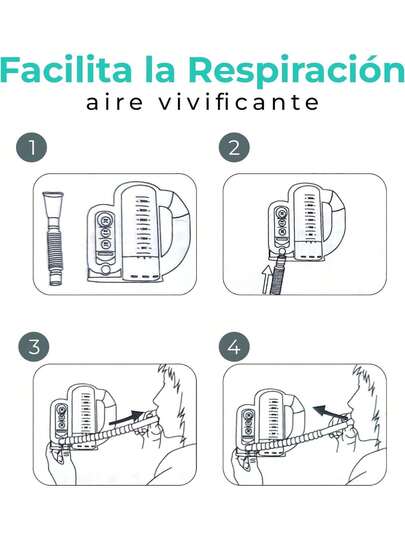 Facilita la Respiración
aire vivificante

1

2

3

4