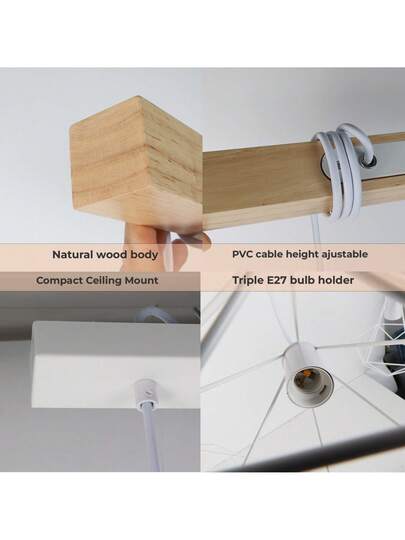 Natural wood body

PVC cable height ajustable

Compact Ceiling Mount

Triple E27 bulb holder