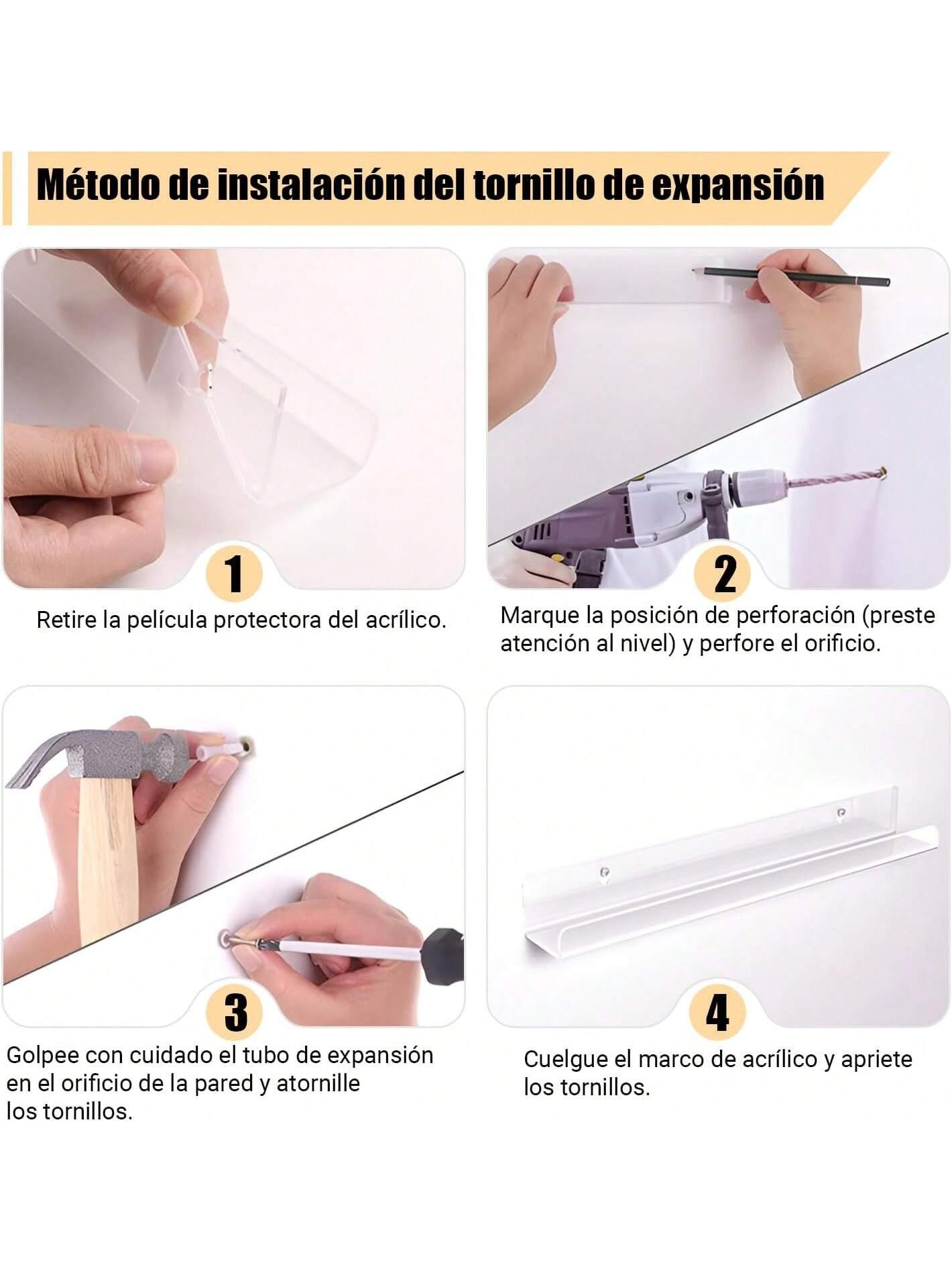 Método de instalación del tornillo de expansión

1

Retire la película protectora del acrílico.

2

Marque la posición de perforación (preste atención al nivel) y perfore el orificio.

3

Golpee con cuidado el tubo de expansión en el orificio de la pared y atornille los tornillos.

4

Cuelgue el marco de acrílico y apriete los tornillos.