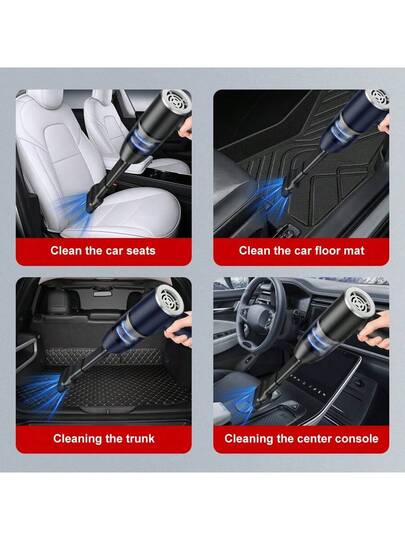 Clean the car seats

Clean the car floor mat

Cleaning the trunk

Cleaning the center console