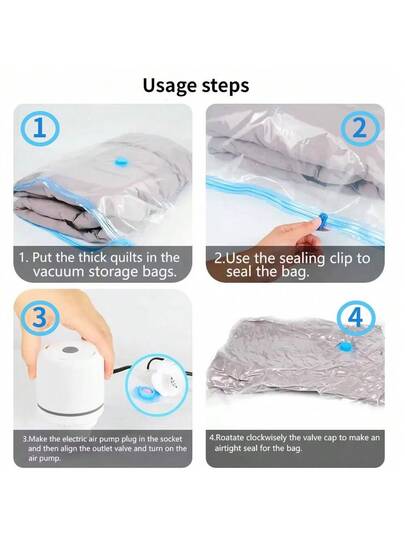 Usage steps

1

1. Put the thick quilts in the vacuum storage bags.

2

2.Use the sealing clip to seal the bag.

3

3.Make the electric air pump plug in the socket and then align the outlet valve and turn on the air pump.

4

4.Roatate clockwisely the valve cap to make an airtight seal for the bag.