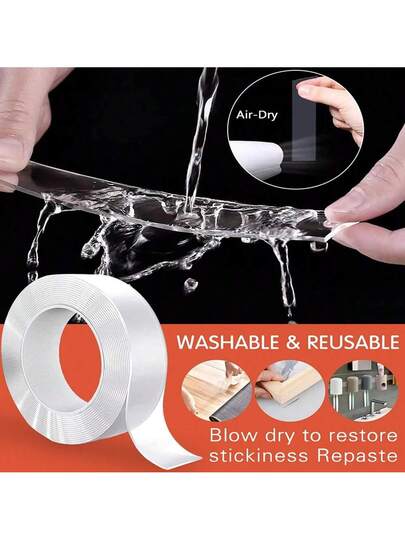 Air-Dry

WASHABLE & REUSABLE

Blow dry to restore stickiness Repaste