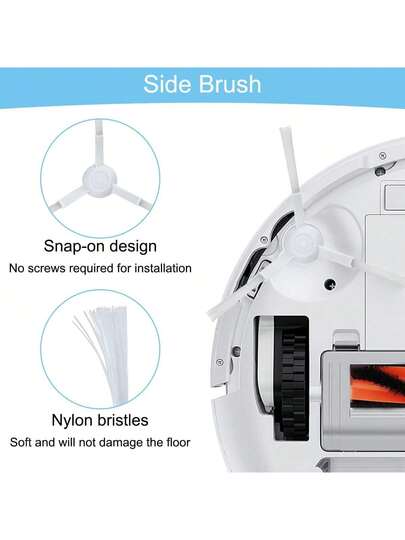 Side Brush

Snap-on design
No screws required for installation

Nylon bristles
Soft and will not damage the floor