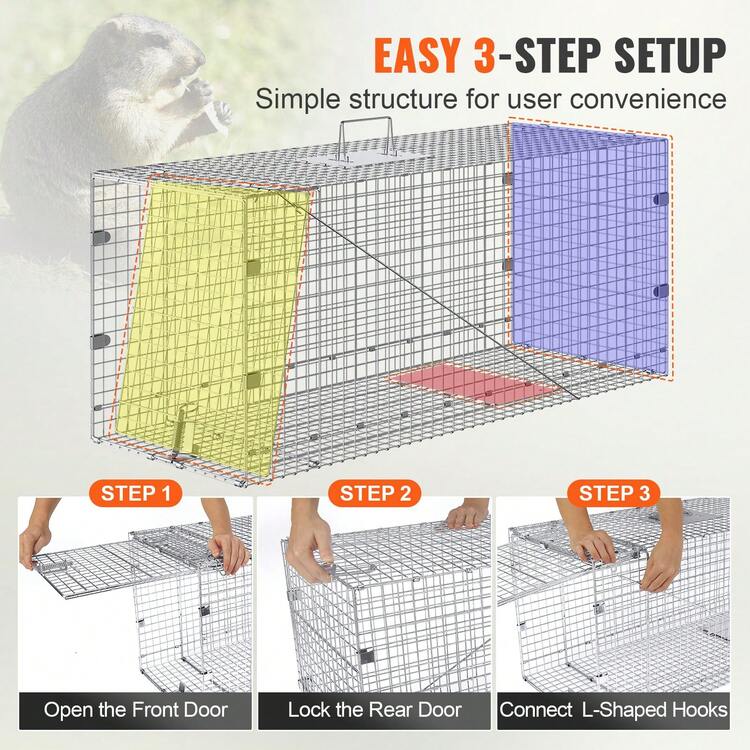 EASY 3-STEP SETUP
Simple structure for user convenience

STEP 1
Open the Front Door

STEP 2
Lock the Rear Door

STEP 3
Connect L-Shaped Hooks