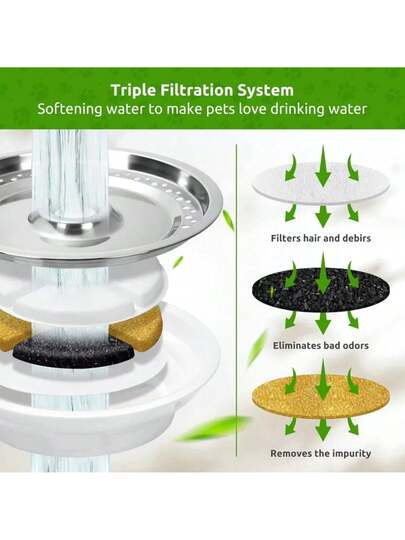 Triple Filtration System
Softening water to make pets love drinking water

Filters hair and debirs

Eliminates bad odors

Removes the impurity