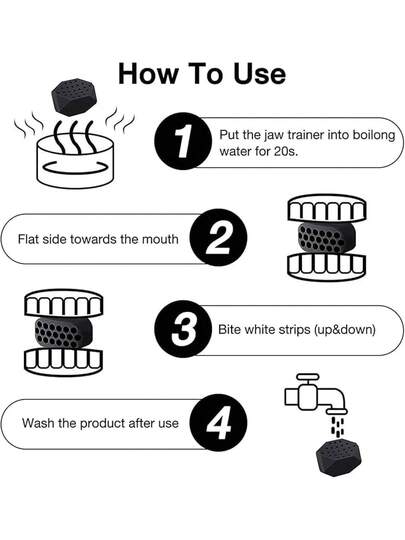 How To Use

1 Put the jaw trainer into boilong water for 20s.

Flat side towards the mouth 2

3 Bite white strips (up&down)

Wash the product after use 4