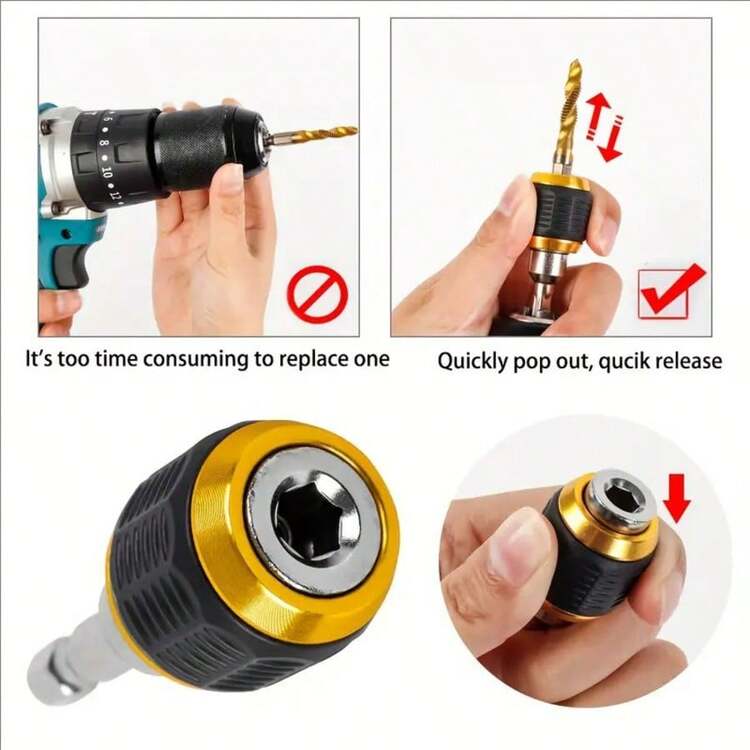 6 8 10 12

It's too time consuming to replace one

Quickly pop out, qucik release