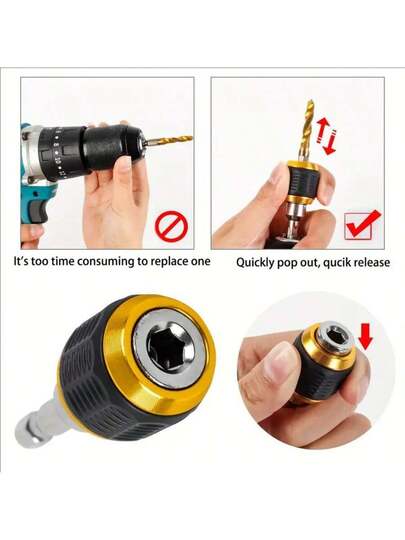 It's too time consuming to replace one

Quickly pop out, qucik release