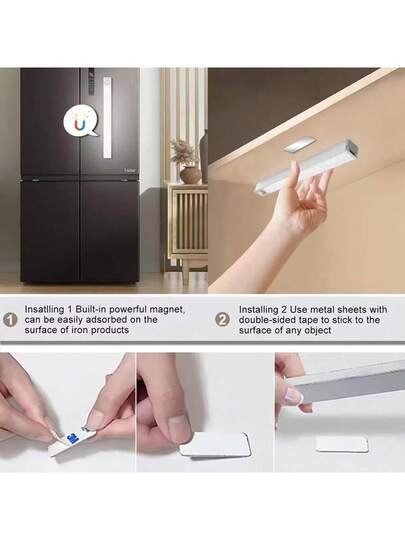 1 Insatlling 1 Built-in powerful magnet, can be easily adsorbed on the surface of iron products

2 Installing 2 Use metal sheets with double-sided tape to stick to the surface of any object