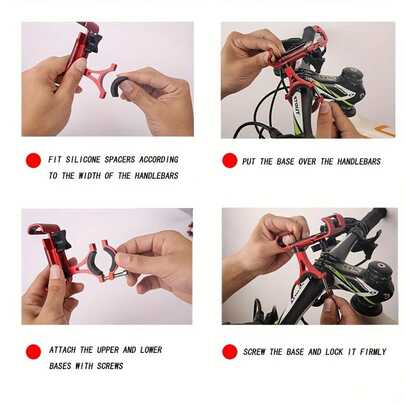 FIT SILICONE SPACERS ACCORDING TO THE WIDTH OF THE HANDLEBARS

PUT THE BASE OVER THE HANDLEBARS

ATTACH THE UPPER AND LOWER BASES WITH SCREWS

SCREW THE BASE AND LOCK IT FIRMLY