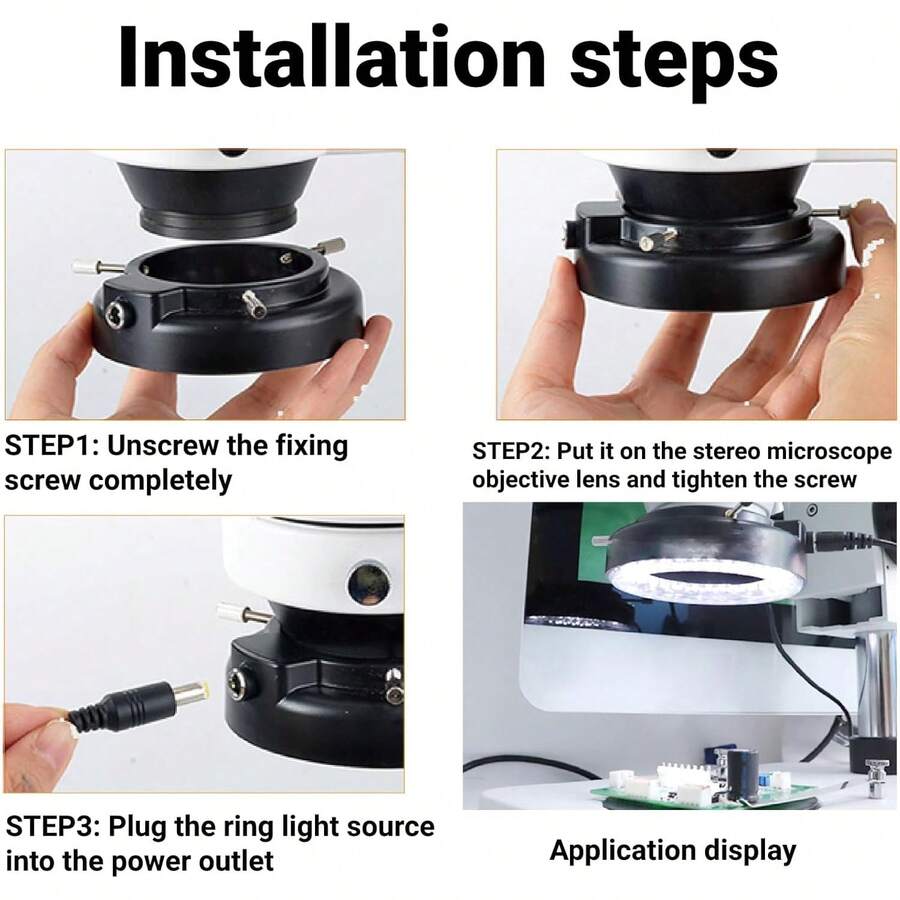 Installation steps

STEP1: Unscrew the fixing screw completely

STEP2: Put it on the stereo microscope objective lens and tighten the screw

STEP3: Plug the ring light source into the power outlet

Application display