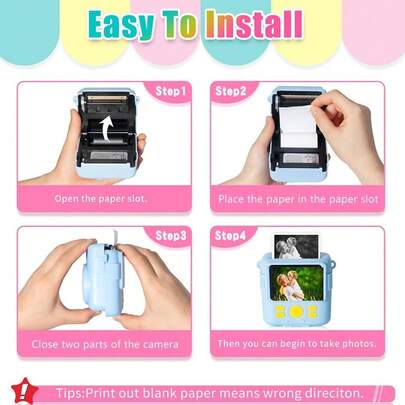 Easy To Install

Step1

Open the paper slot.

Step2

Place the paper in the paper slot

Step3

Close two parts of the camera

Step4

Then you can begin to take photos.

!

Tips:Print out blank paper means wrong direciton.