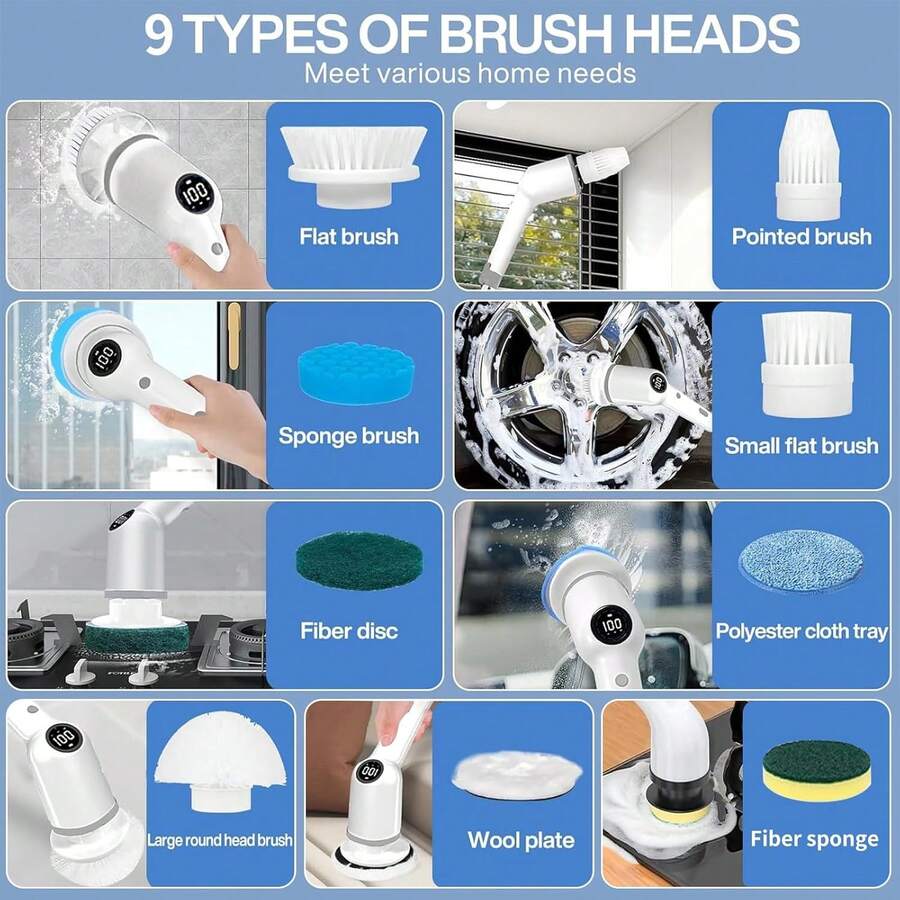 9 TYPES OF BRUSH HEADS
Meet various home needs

100
Flat brush

Pointed brush

100
Sponge brush

Small flat brush

Fiber disc

100
Polyester cloth tray

100
Large round head brush

100
Wool plate

Fiber sponge