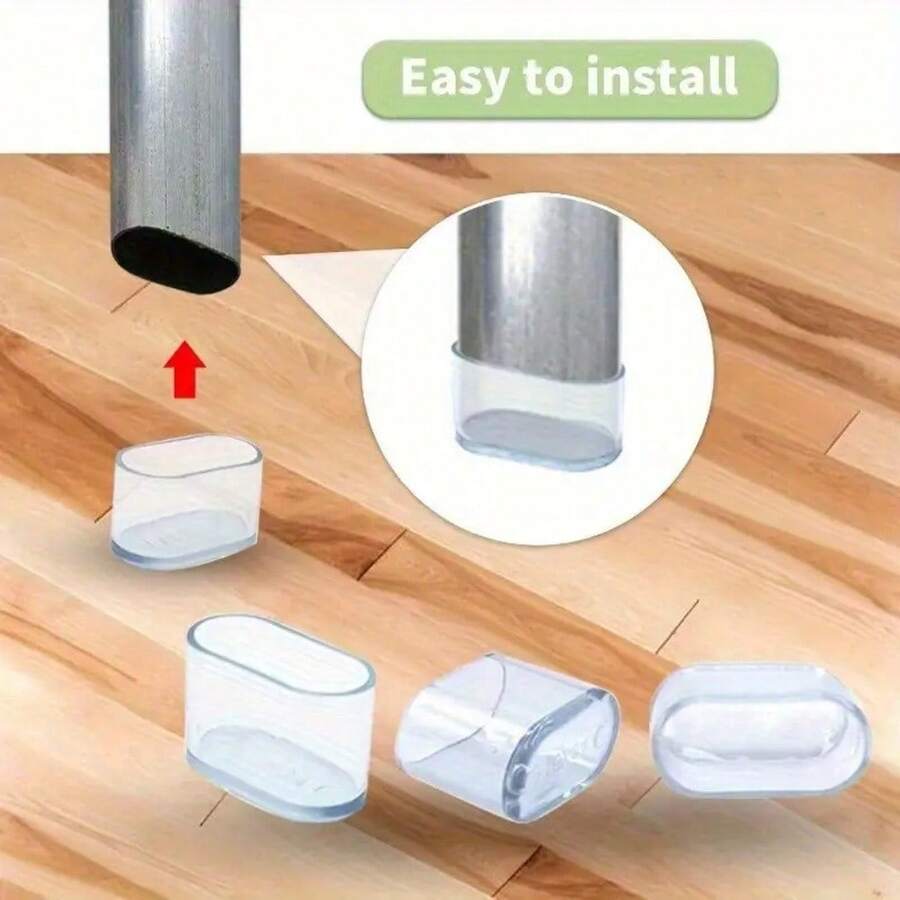 Easy to install