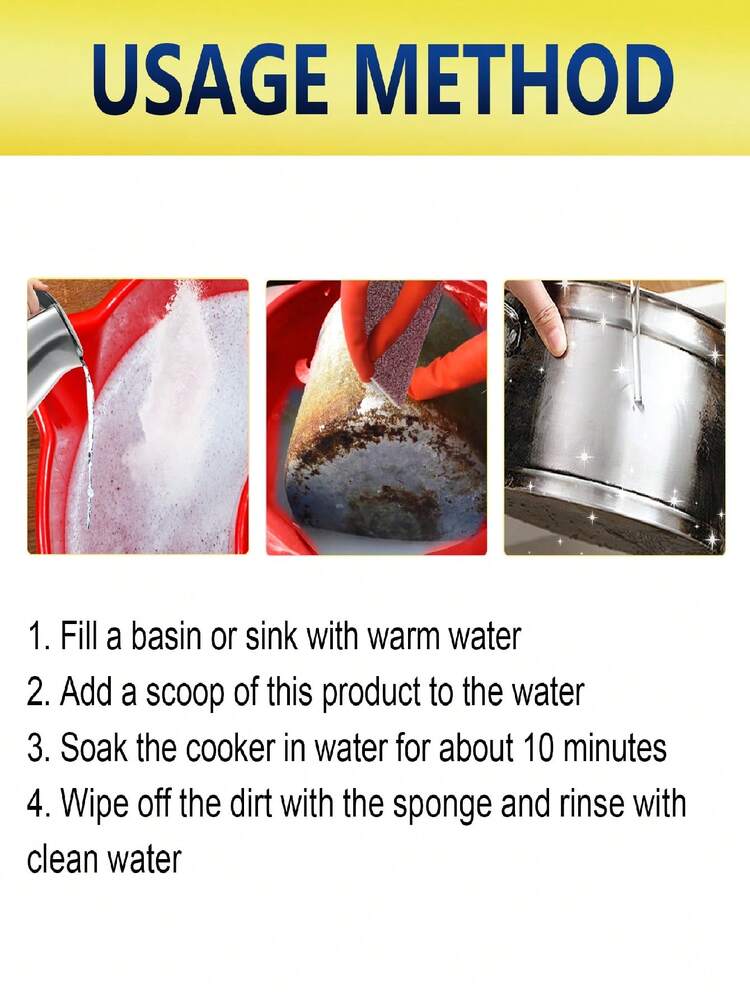 USAGE METHOD

1. Fill a basin or sink with warm water
2. Add a scoop of this product to the water
3. Soak the cooker in water for about 10 minutes
4. Wipe off the dirt with the sponge and rinse with clean water