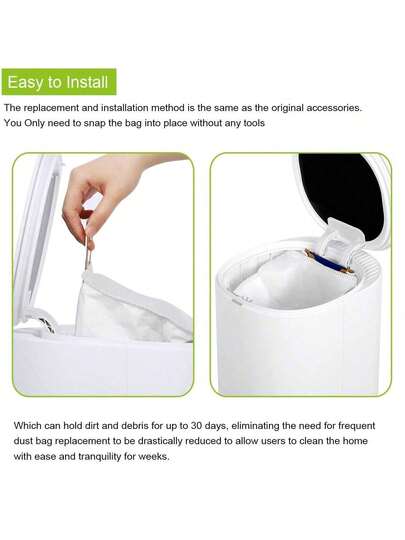 Easy to Install

The replacement and installation method is the same as the original accessories. You Only need to snap the bag into place without any tools

Which can hold dirt and debris for up to 30 days, eliminating the need for frequent dust bag replacement to be drastically reduced to allow users to clean the home with ease and tranquility for weeks.