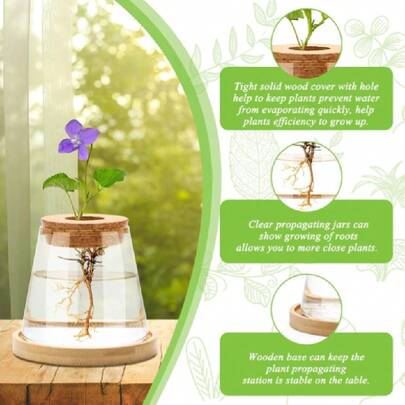 Tight solid wood cover with hole help to keep plants prevent water from evaporating quickly, help plants efficiency to grow up.

Clear propagating jars can show growing of roots allows you to more close plants.

Wooden base can keep the plant propagating station is stable on the table.