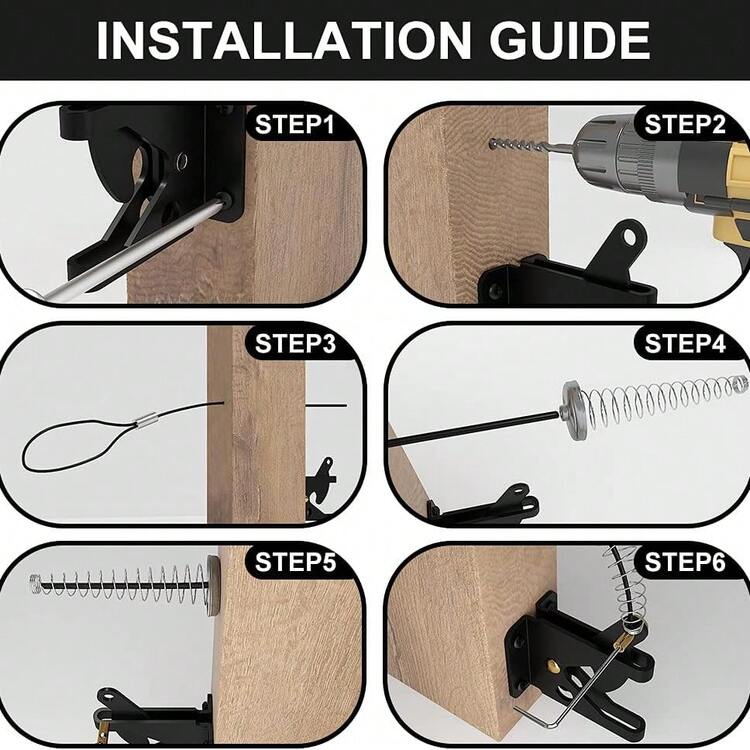 INSTALLATION GUIDE

STEP1

STEP2

STEP3

STEP4

STEP5

STEP6